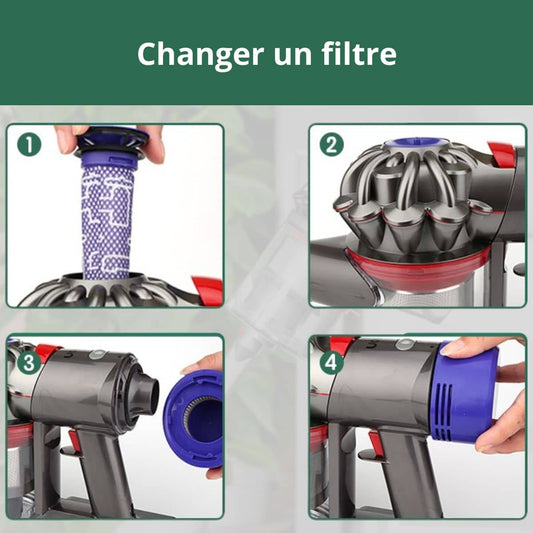 Changer un filtre

1

2

3

4