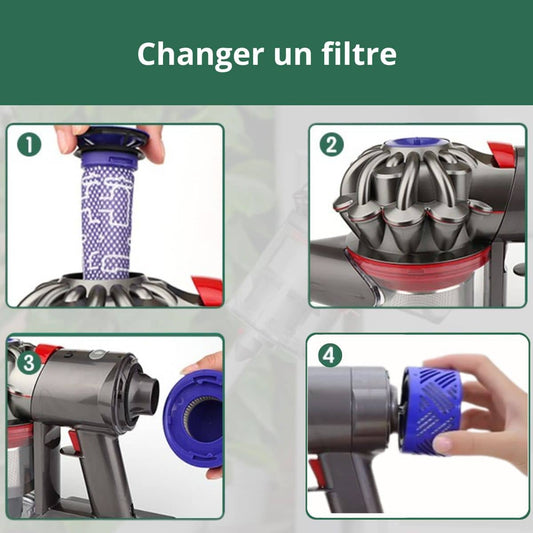 Changer un filtre

1

2

3

4